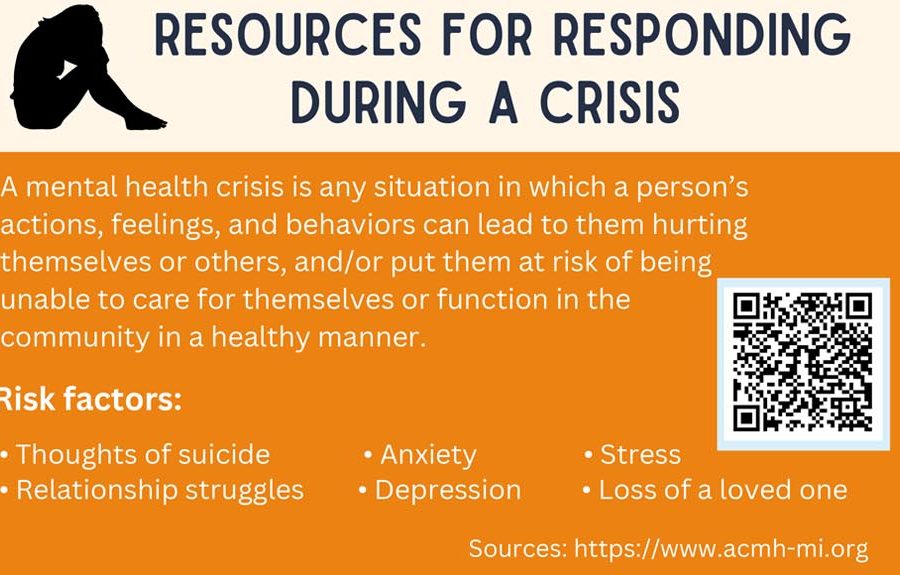 RESOURCES FOR RESPONDING DURING A CRISIS

A mental health crisis is any situation in which a person's actions, feelings, and behaviors can lead to them hurting themselves or others, and/or put them at risk of being unable to care for themselves or function in the community in a healthy manner.

Risk factors:

• Thoughts of suicide
• Relationship struggles
• Anxiety
• Depression
• Stress
• Loss of a loved one

Sources: https://www.acmh-mi.org