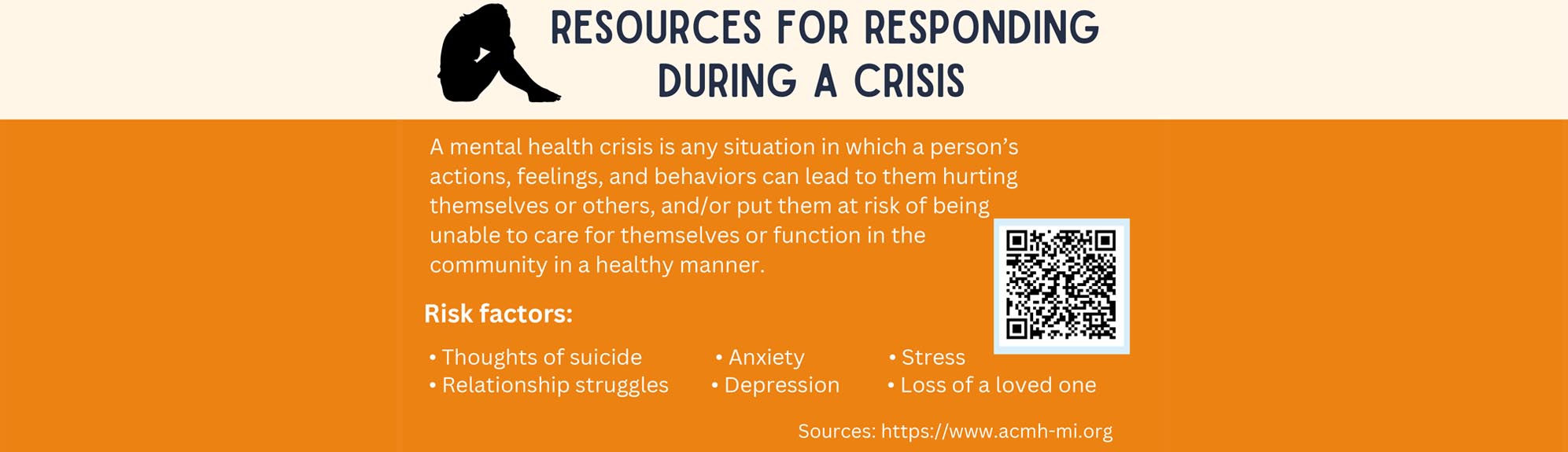 RESOURCES FOR RESPONDING DURING A CRISIS

A mental health crisis is any situation in which a person's actions, feelings, and behaviors can lead to them hurting themselves or others, and/or put them at risk of being unable to care for themselves or function in the community in a healthy manner.

Risk factors:

• Thoughts of suicide
• Relationship struggles

• Anxiety
• Depression

• Stress
• Loss of a loved one

Sources: https://www.acmh-mi.org